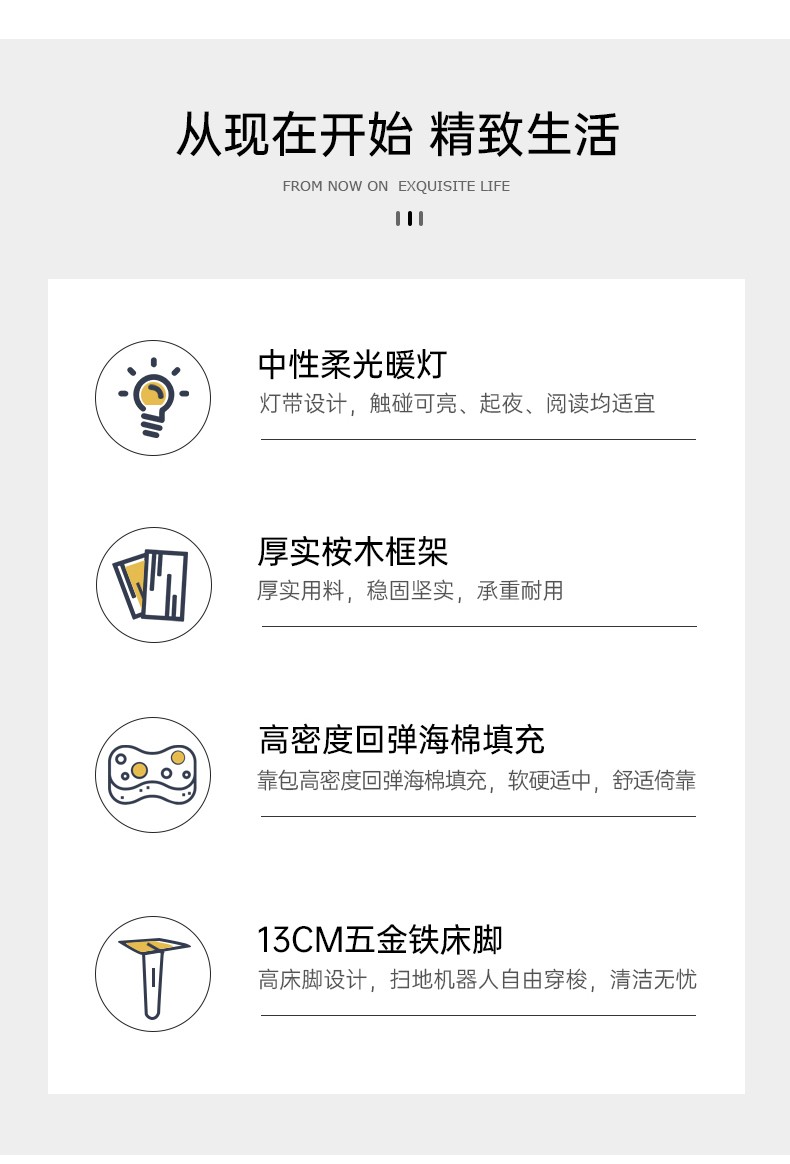 从现在开始 精致生活

FROM NOW ON  EXQUISITE LIFE

中性柔光暖灯

灯带设计，触碰可亮、起夜、阅读均适宜

厚实桉木框架

厚实用料，稳固坚实，承重耐用

高密度回弹海棉填充

靠包高密度回弹海棉填充，软硬适中，舒适倚靠

13CM五金铁床脚

高床脚设计，扫地机器人自由穿梭，清洁无忧