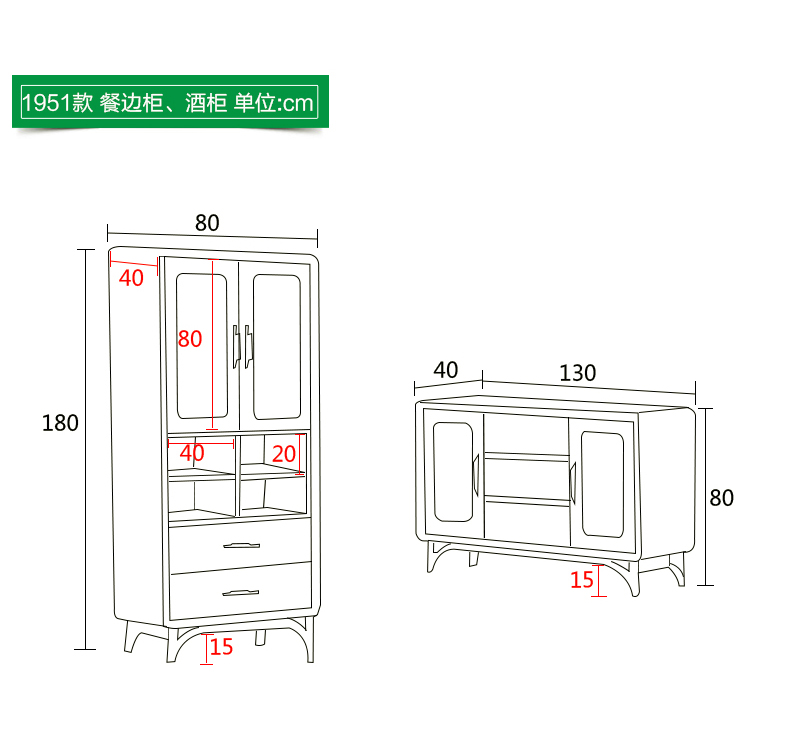 1951款 餐边柜、酒柜 单位:cm

80
40
80
180
40
20
15

40
130
80
15