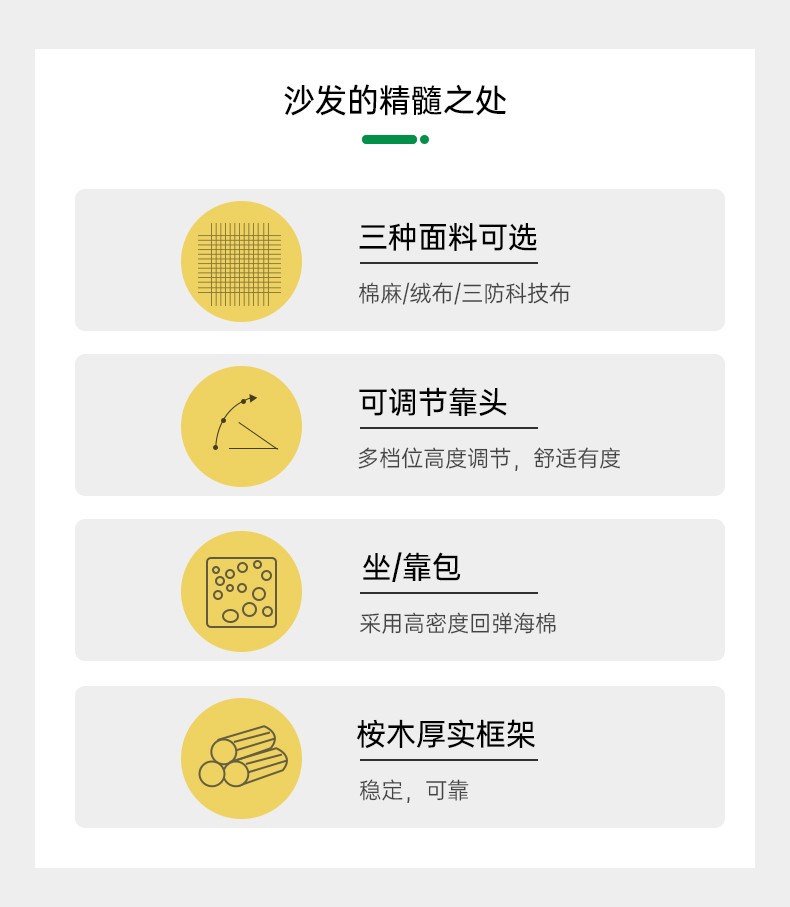 沙发的精髓之处

三种面料可选

棉麻/绒布/三防科技布

可调节靠头

多档位高度调节，舒适有度

坐/靠包

采用高密度回弹海棉

桉木厚实框架

稳定，可靠