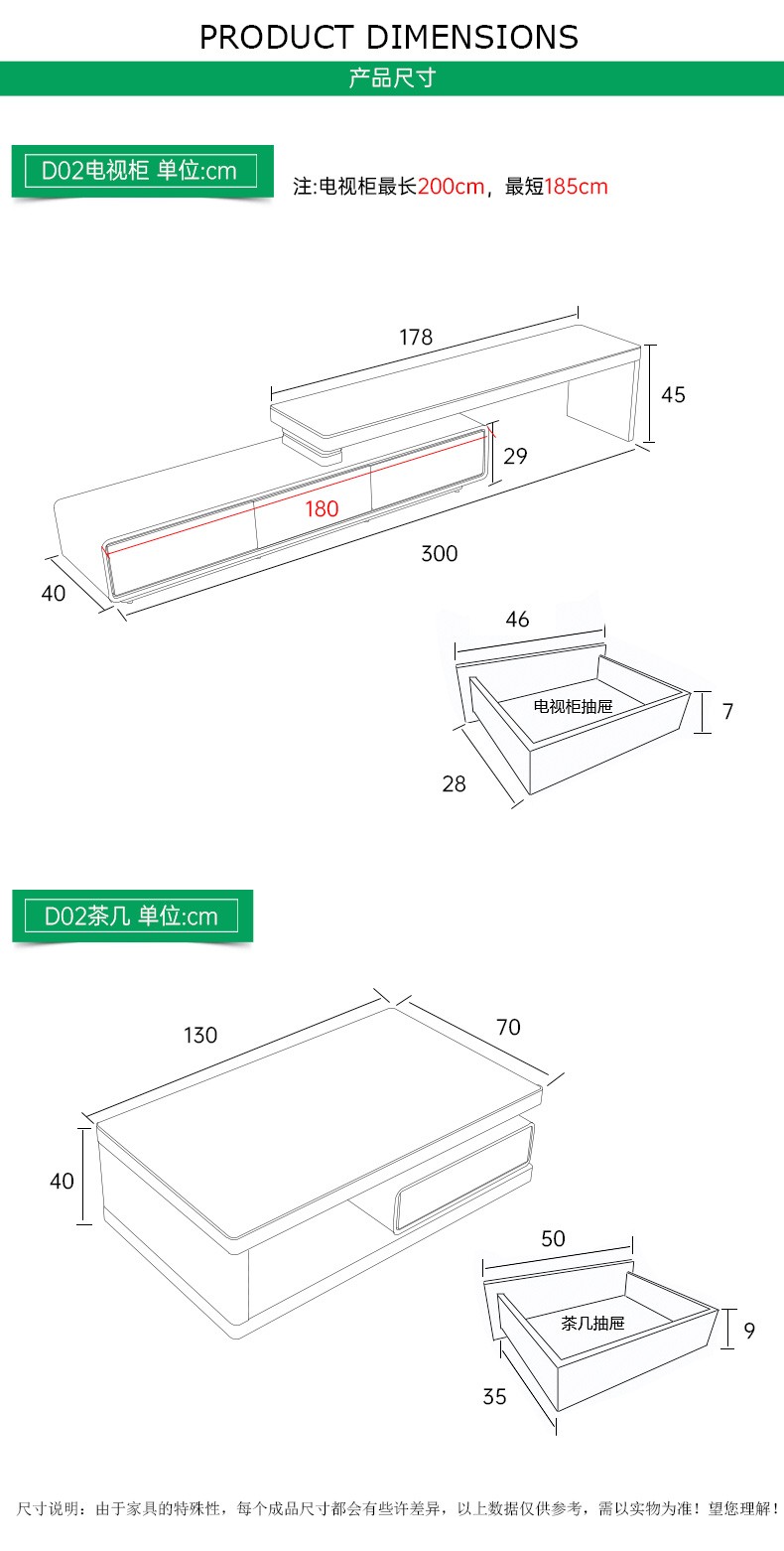 PRODUCT DIMENSIONS

产品尺寸

D02电视柜 单位:cm

注:电视柜最长200cm，最短185cm

178

45

29

180

300

40

46

电视柜抽屉

7

28

D02茶几 单位:cm

130

70

40

50

茶几抽屉

9

35

尺寸说明：由于家具的特殊性，每个成品尺寸都会有些许差异，以上数据仅供参考，需以实物为准！望您理解！