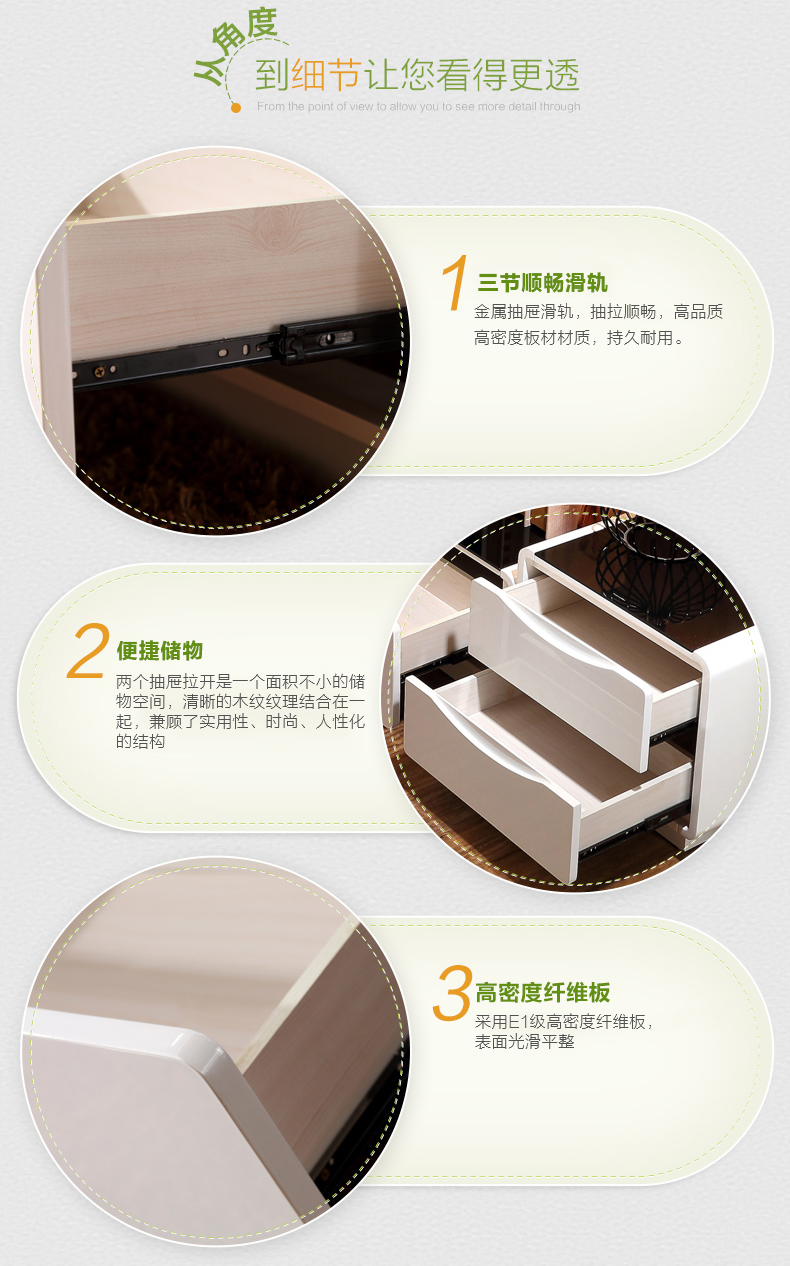 从角度
到细节让您看得更透
From the point of view to allow you to see more detail through

1 三节顺畅滑轨
金属抽屉滑轨，抽拉顺畅，高品质高密度板材材质，持久耐用。

2 便捷储物
两个抽屉拉开是一个面积不小的储物空间，清晰的木纹纹理结合在一起，兼顾了实用性、时尚、人性化的结构

3 高密度纤维板
采用E1级高密度纤维板，表面光滑平整