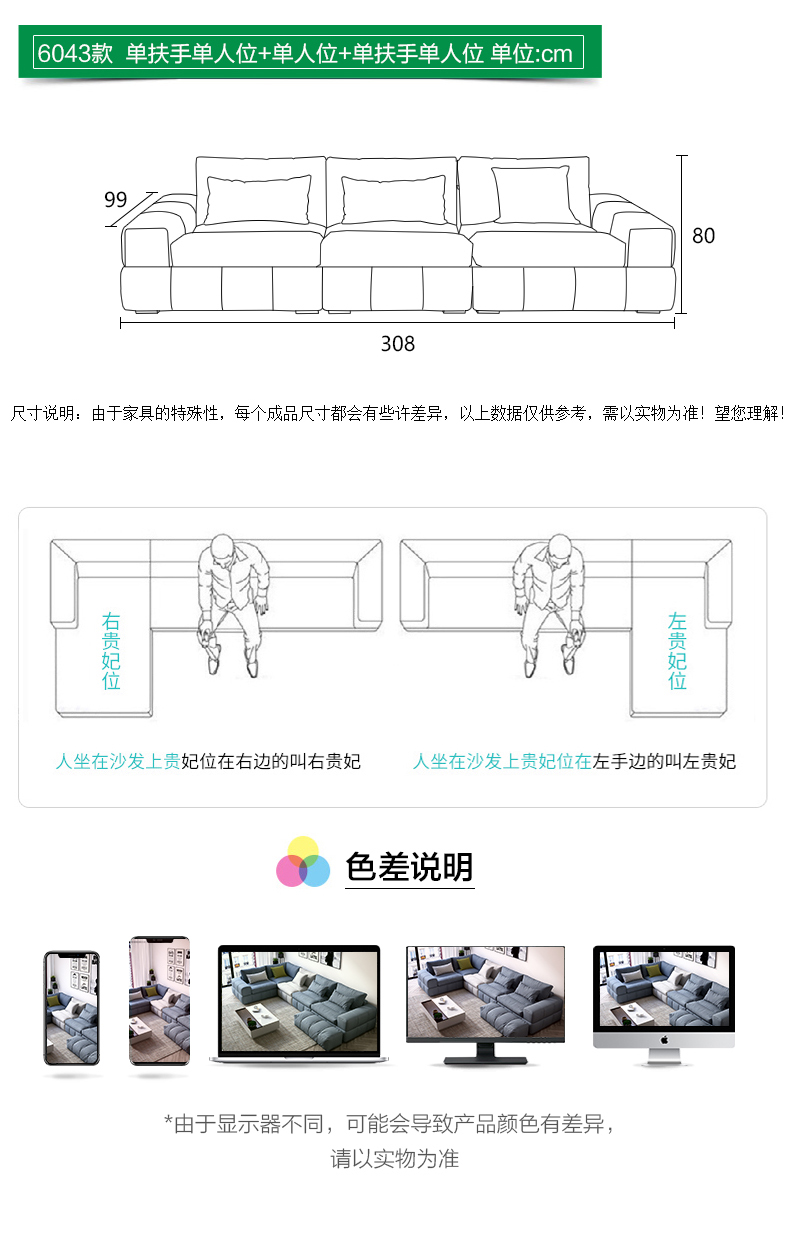 6043款 单扶手单人位+单人位+单扶手单人位 单位:cm

99

80

308

尺寸说明：由于家具的特殊性，每个成品尺寸都会有些许差异，以上数据仅供参考，需以实物为准！望您理解！

右贵妃位

左贵妃位

人坐在沙发上贵妃位在右边的叫右贵妃

人坐在沙发上贵妃位在左手边的叫左贵妃

色差说明

*由于显示器不同，可能会导致产品颜色有差异，
请以实物为准