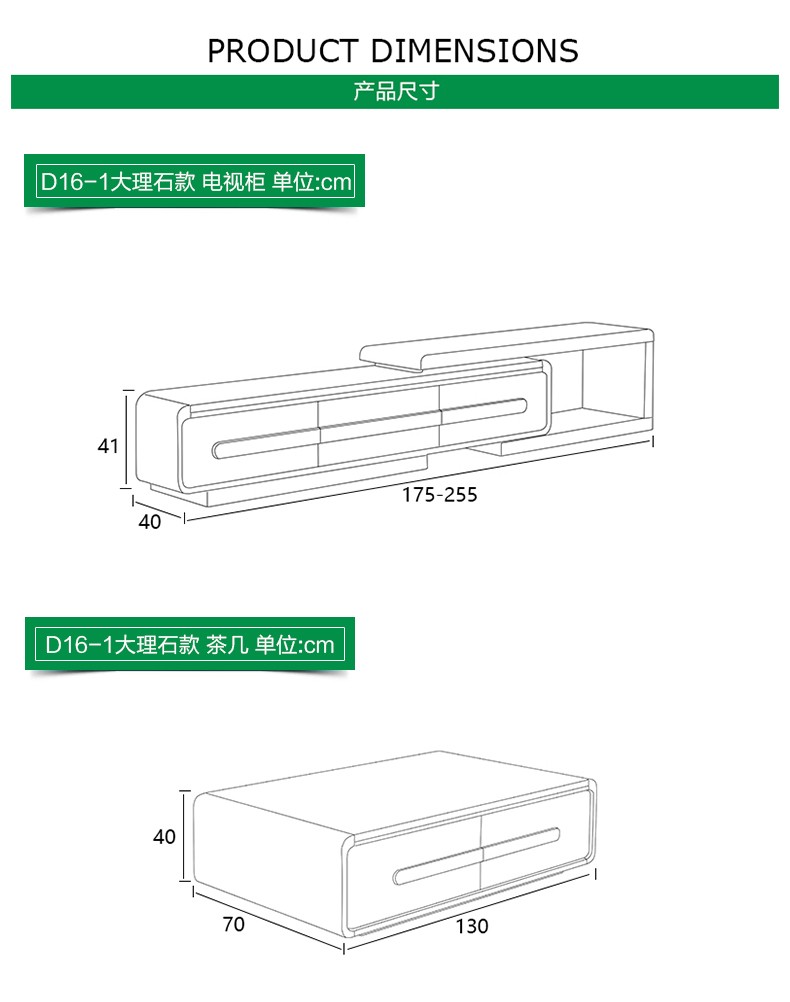 PRODUCT DIMENSIONS

产品尺寸

D16-1大理石款 电视柜 单位:cm

41

40

175-255

D16-1大理石款 茶几 单位:cm

40

70

130