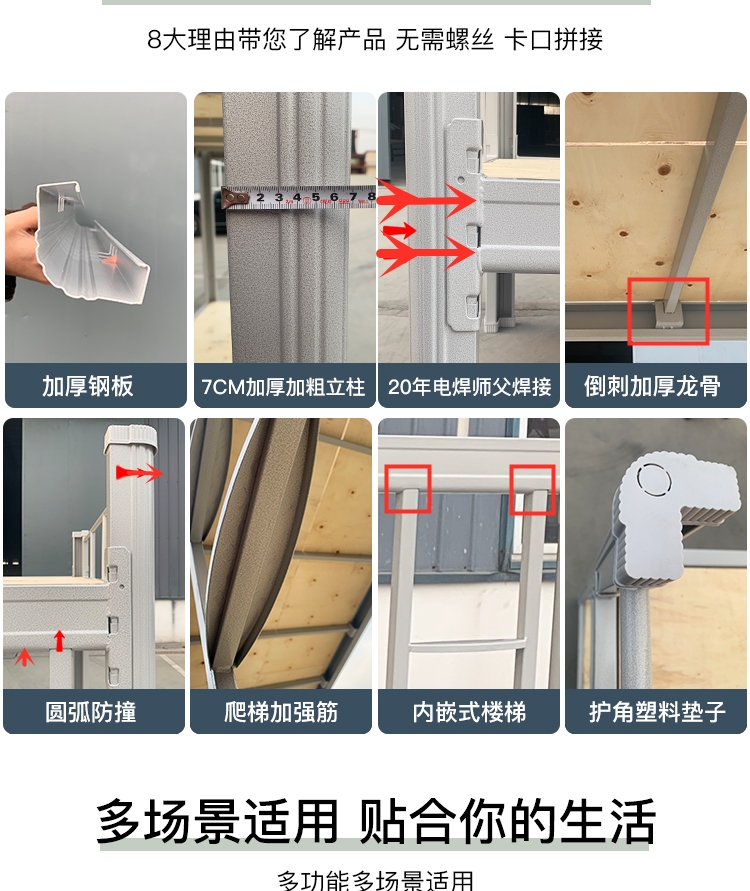 8大理由带您了解产品 无需螺丝 卡口拼接

2 3 4 5 6 7 8

加厚钢板

7CM加厚加粗立柱

20年电焊师父焊接

倒刺加厚龙骨

圆弧防撞

爬梯加强筋

内嵌式楼梯

护角塑料垫子

多场景适用 贴合你的生活

多功能多场景适用