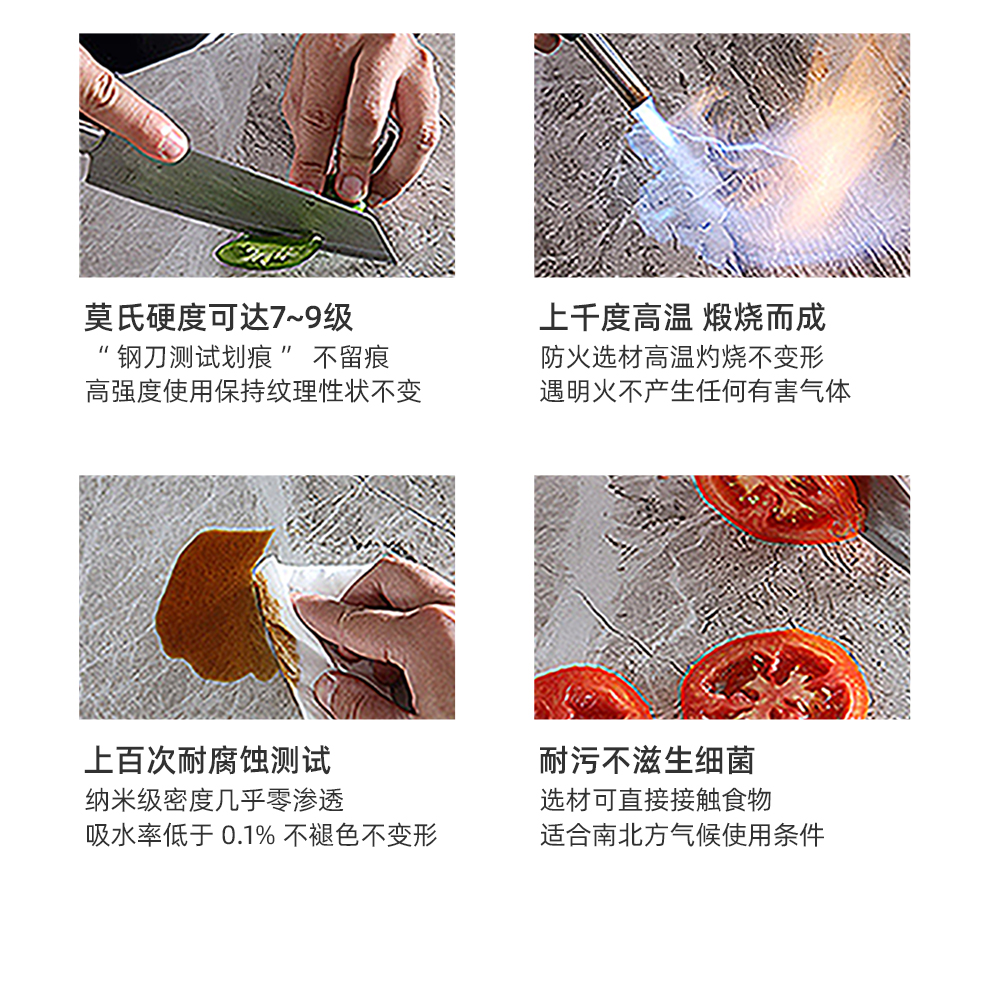 莫氏硬度可达7~9级

“ 钢刀测试划痕 ” 不留痕
高强度使用保持纹理性状不变

上千度高温 煅烧而成

防火选材高温灼烧不变形
遇明火不产生任何有害气体

上百次耐腐蚀测试

纳米级密度几乎零渗透
吸水率低于 0.1% 不褪色不变形

耐污不滋生细菌

选材可直接接触食物
适合南北方气候使用条件