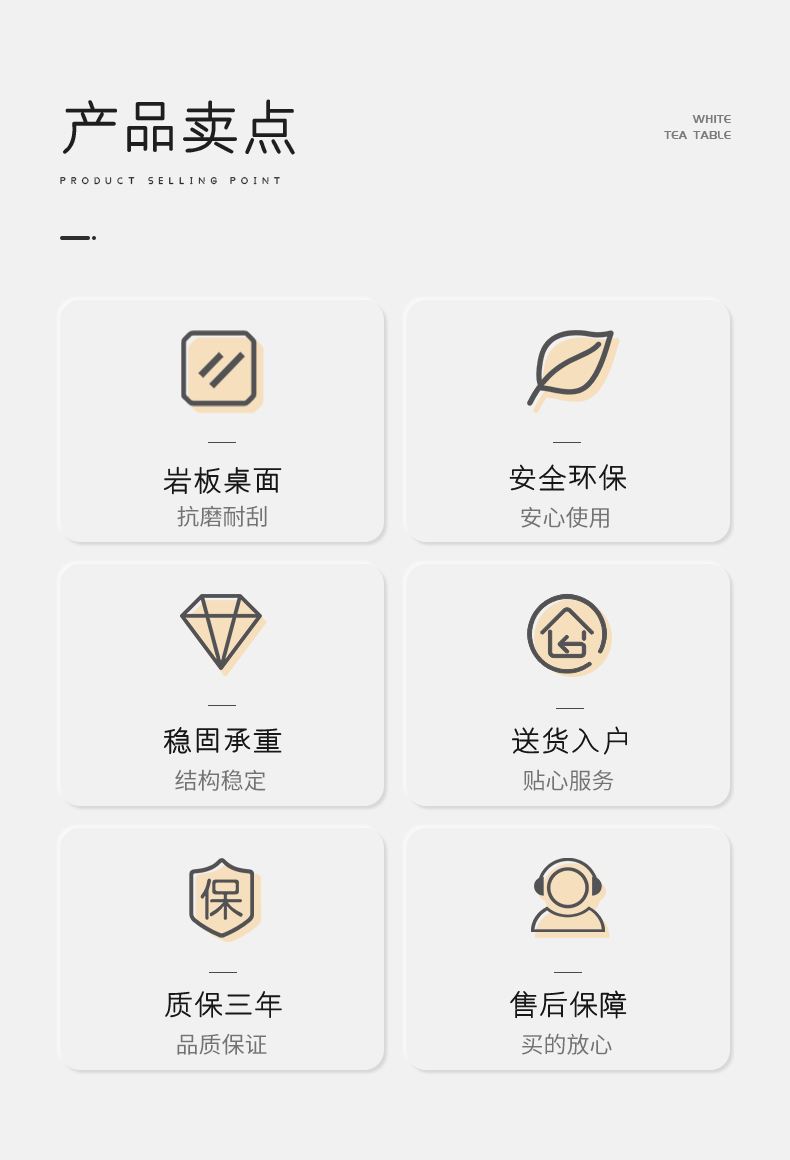 产品卖点

PRODUCT SELLING POINT

WHITE
TEA TABLE

岩板桌面
抗磨耐刮

安全环保
安心使用

稳固承重
结构稳定

送货入户
贴心服务

保

质保三年
品质保证

售后保障
买的放心