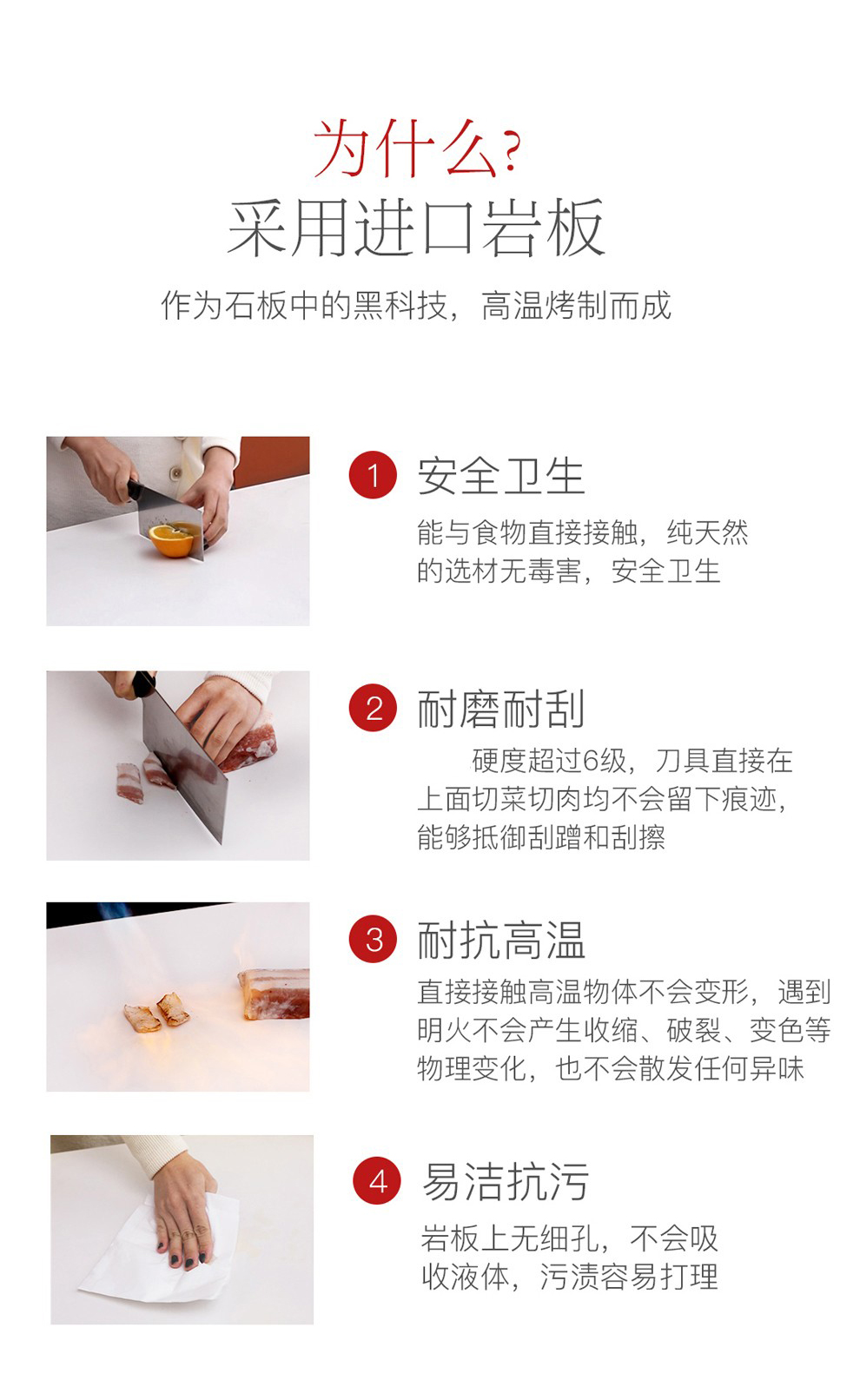 为什么?
采用进口岩板

作为石板中的黑科技，高温烤制而成

1 安全卫生

能与食物直接接触，纯天然的选材无毒害，安全卫生

2 耐磨耐刮

硬度超过6级，刀具直接在上面切菜切肉均不会留下痕迹，能够抵御刮蹭和刮擦

3 耐抗高温

直接接触高温物体不会变形，遇到明火不会产生收缩、破裂、变色等物理变化，也不会散发任何异味

4 易洁抗污

岩板上无细孔，不会吸收液体，污渍容易打理