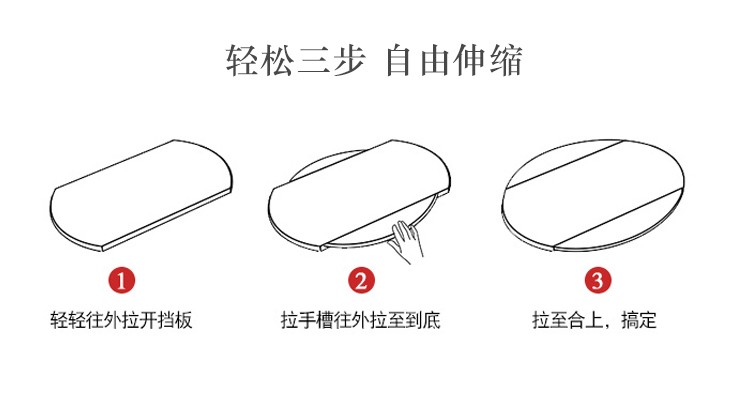 轻松三步 自由伸缩

1
轻轻往外拉开挡板

2
拉手槽往外拉至到底

3
拉至合上，搞定