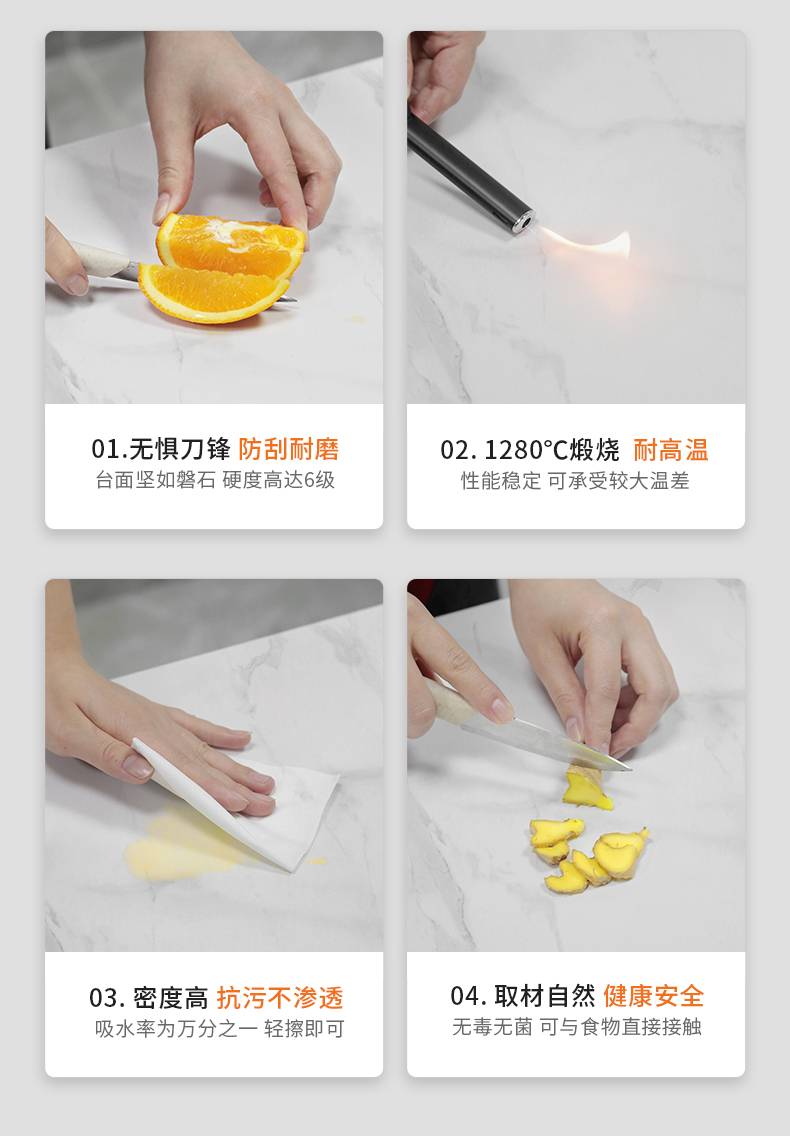 01.无惧刀锋 防刮耐磨
台面坚如磐石 硬度高达6级

02. 1280°C煅烧 耐高温
性能稳定 可承受较大温差

03. 密度高 抗污不渗透
吸水率为万分之一 轻擦即可

04. 取材自然 健康安全
无毒无菌 可与食物直接接触