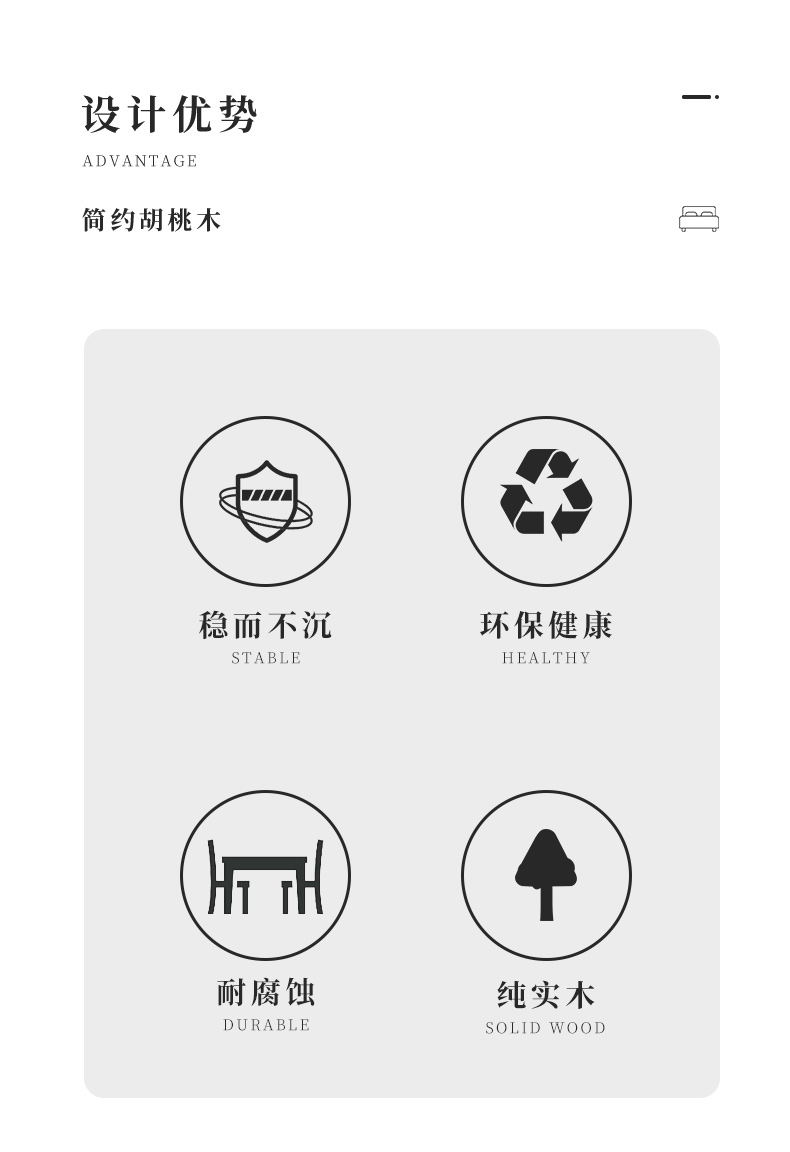 设计优势
ADVANTAGE

简约胡桃木

稳而不沉
STABLE

环保健康
HEALTHY

耐腐蚀
DURABLE

纯实木
SOLID WOOD