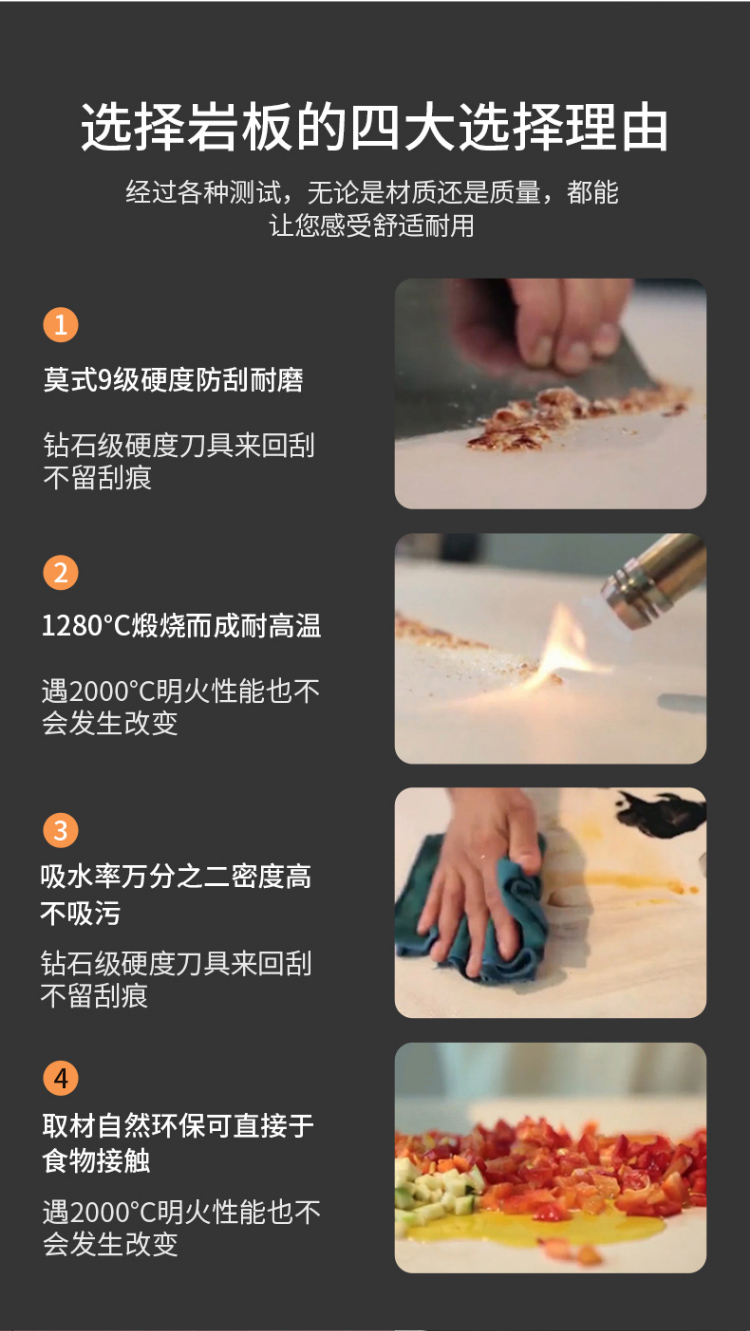 选择岩板的四大选择理由

经过各种测试，无论是材质还是质量，都能让您感受舒适耐用

1

莫式9级硬度防刮耐磨

钻石级硬度刀具来回刮不留刮痕

2

1280°C煅烧而成耐高温

遇2000°C明火性能也不会发生改变

3

吸水率万分之二密度高不吸污

钻石级硬度刀具来回刮不留刮痕

4

取材自然环保可直接于食物接触

遇2000°C明火性能也不会发生改变