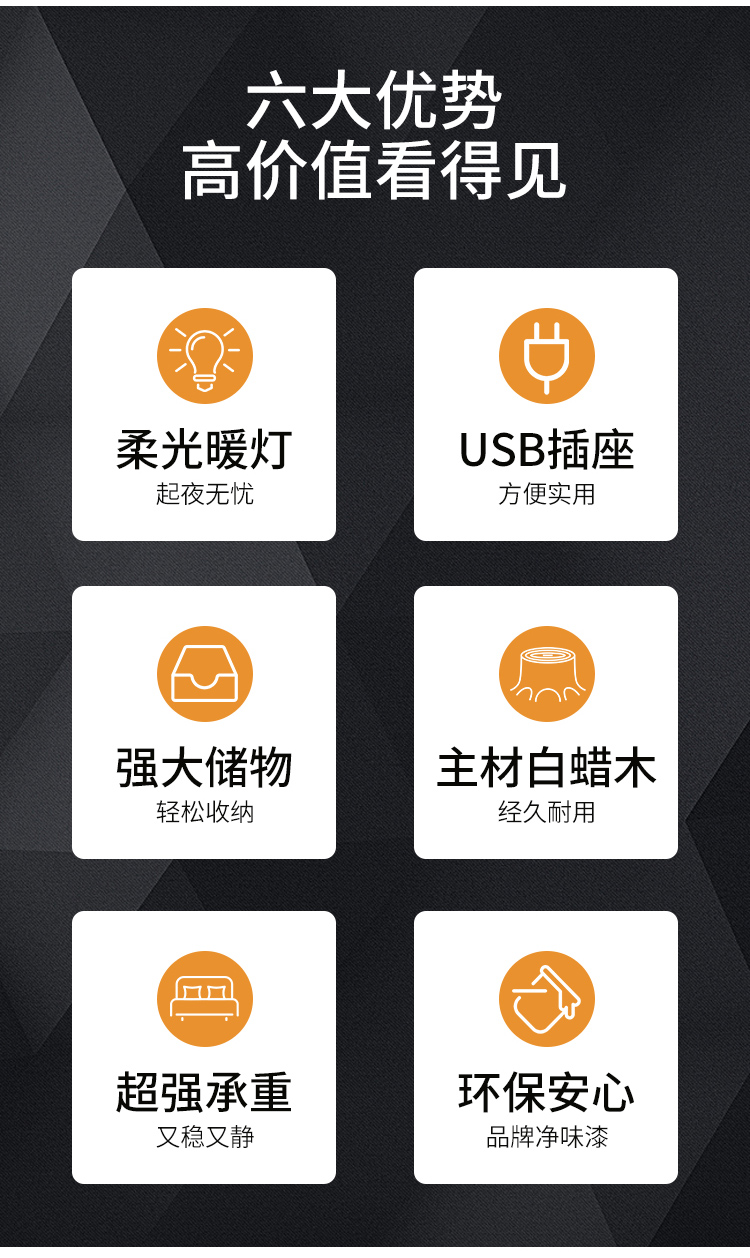 六大优势
高价值看得见

柔光暖灯
起夜无忧

USB插座
方便实用

强大储物
轻松收纳

主材白蜡木
经久耐用

超强承重
又稳又静

环保安心
品牌净味漆