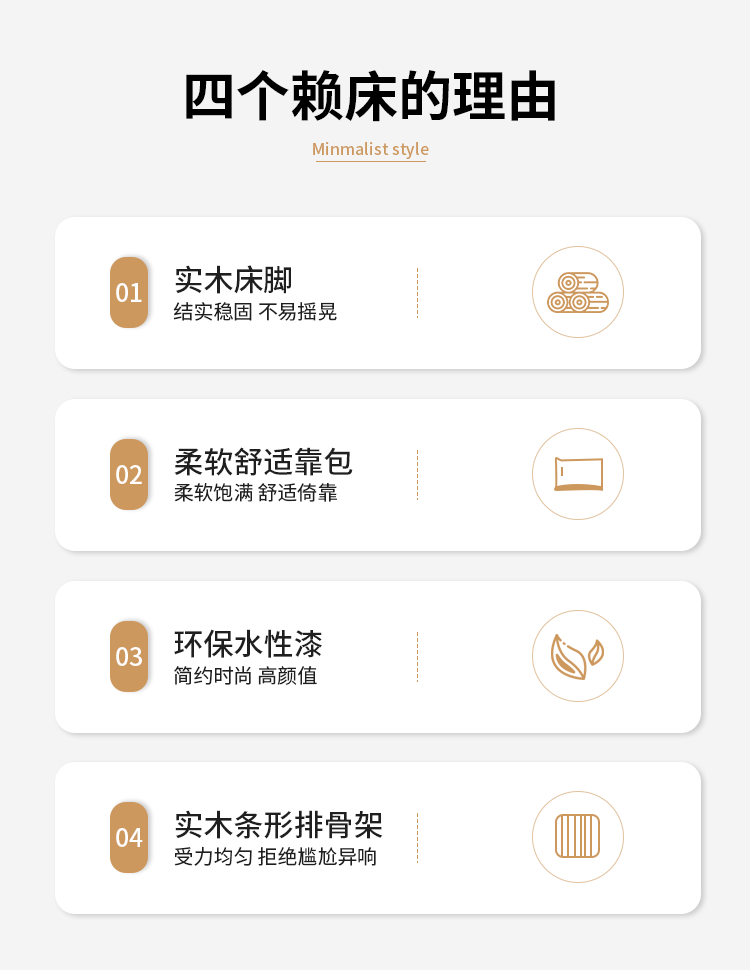 四个赖床的理由

Minmalist style

01

实木床脚

结实稳固 不易摇晃

02

柔软舒适靠包

柔软饱满 舒适倚靠

03

环保水性漆

简约时尚 高颜值

04

实木条形排骨架

受力均匀 拒绝尴尬异响