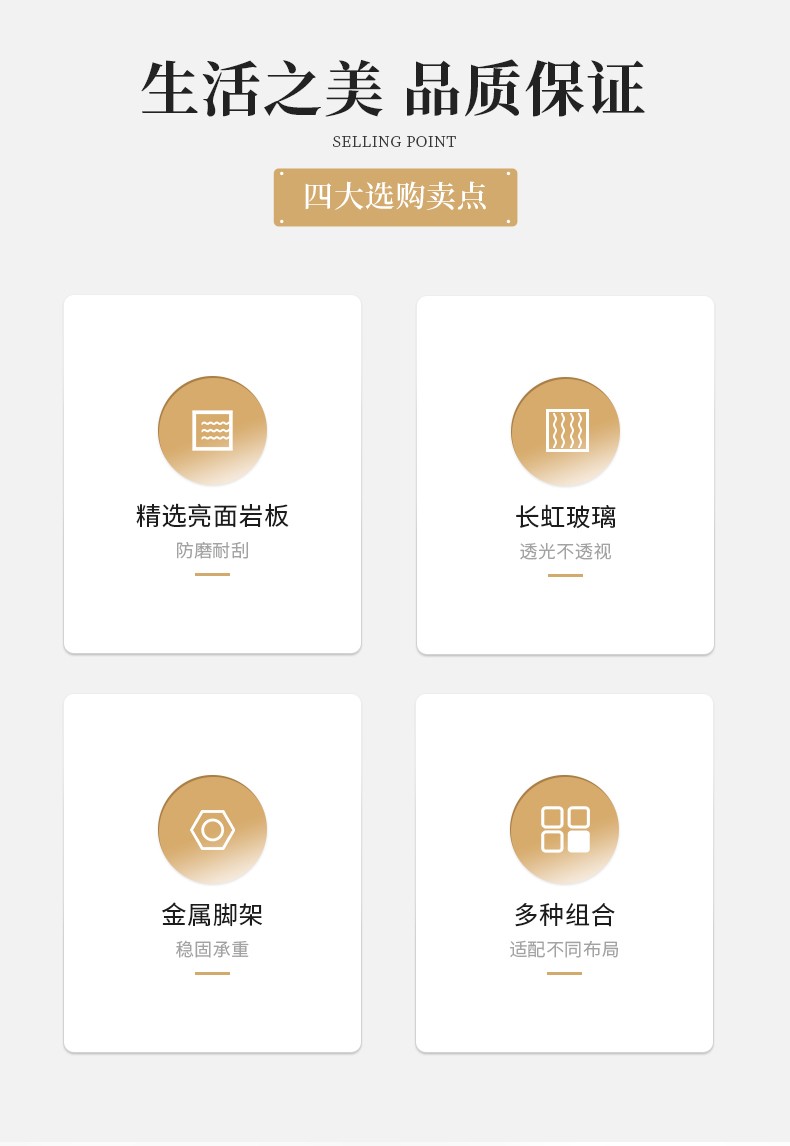 生活之美 品质保证

SELLING POINT

四大选购卖点

精选亮面岩板
防磨耐刮

长虹玻璃
透光不透视

金属脚架
稳固承重

多种组合
适配不同布局