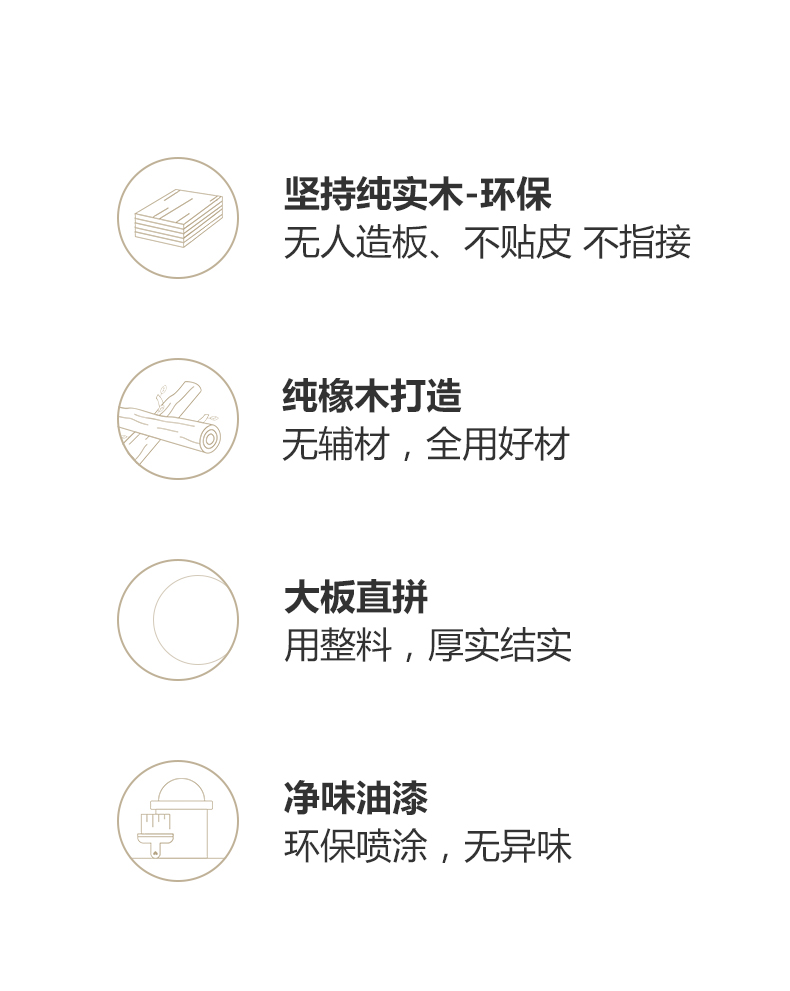 坚持纯实木-环保
无人造板、不贴皮 不指接

纯橡木打造
无辅材，全用好材

大板直拼
用整料，厚实结实

净味油漆
环保喷涂，无异味