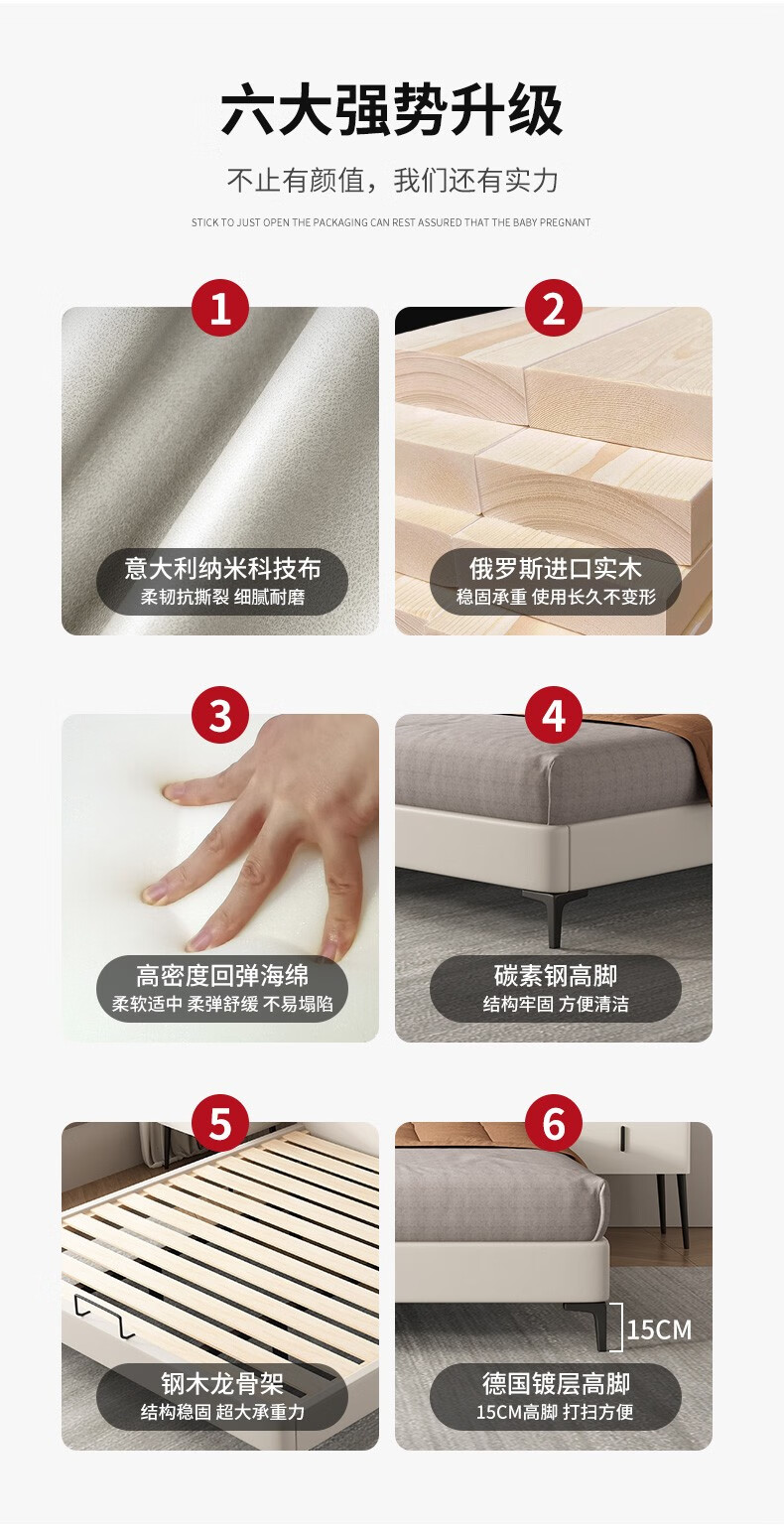 六大强势升级

不止有颜值，我们还有实力

STICK TO JUST OPEN THE PACKAGING CAN REST ASSURED THAT THE BABY PREGNANT

1

意大利纳米科技布
柔韧抗撕裂 细腻耐磨

2

俄罗斯进口实木
稳固承重 使用长久不变形

3

高密度回弹海绵
柔软适中 柔弹舒缓 不易塌陷

4

碳素钢高脚
结构牢固 方便清洁

5

钢木龙骨架
结构稳固 超大承重力

6

15CM

德国镀层高脚
15CM高脚 打扫方便